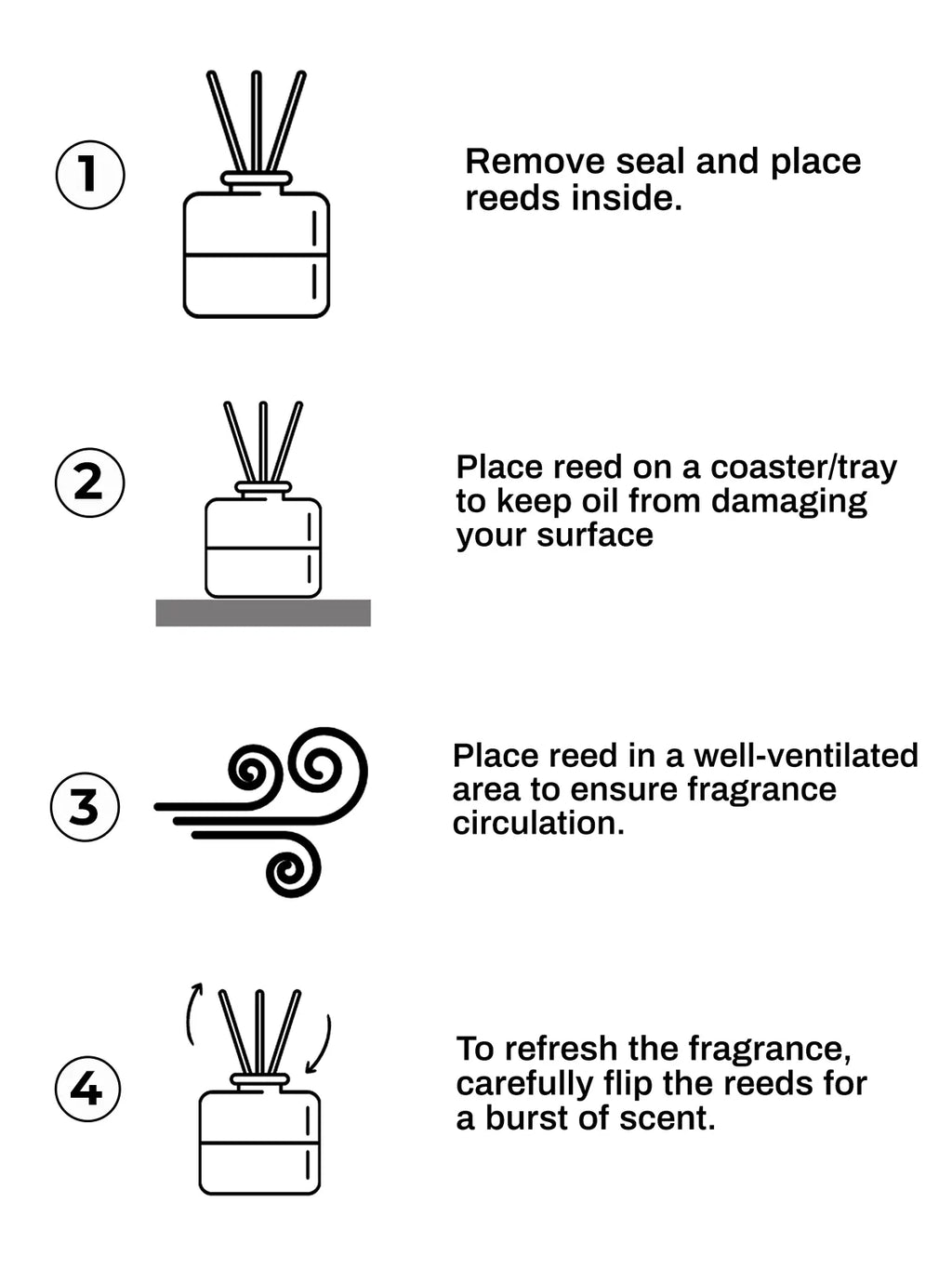 1

Remove seal and place reeds inside.

2

Place reed on a coaster/tray to keep oil from damaging your surface

3

Place reed in a well-ventilated area to ensure fragrance circulation.

4

To refresh the fragrance, carefully flip the reeds for a burst of scent.