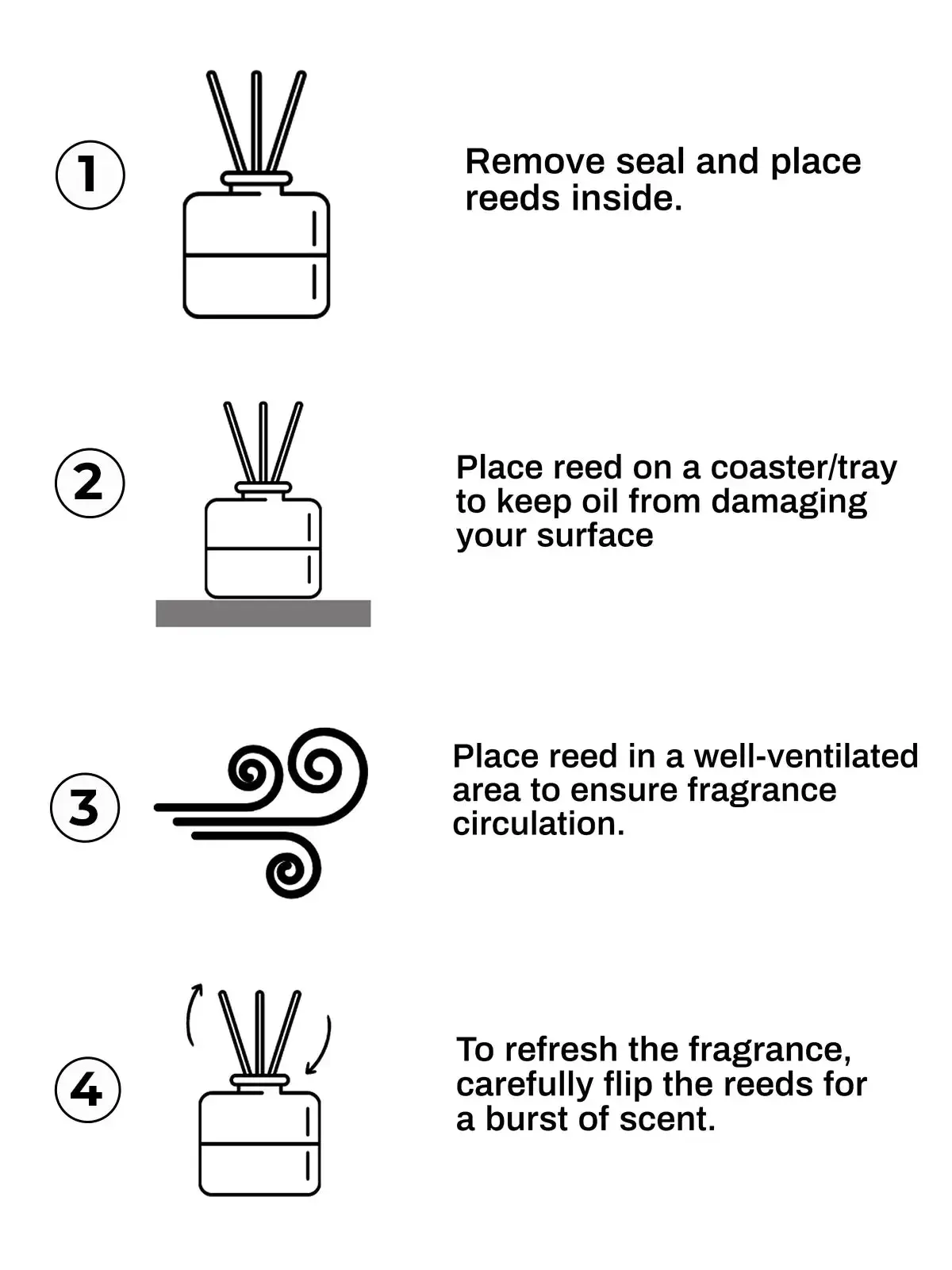 1

Remove seal and place reeds inside.

2

Place reed on a coaster/tray to keep oil from damaging your surface

3

Place reed in a well-ventilated area to ensure fragrance circulation.

4

To refresh the fragrance, carefully flip the reeds for a burst of scent.